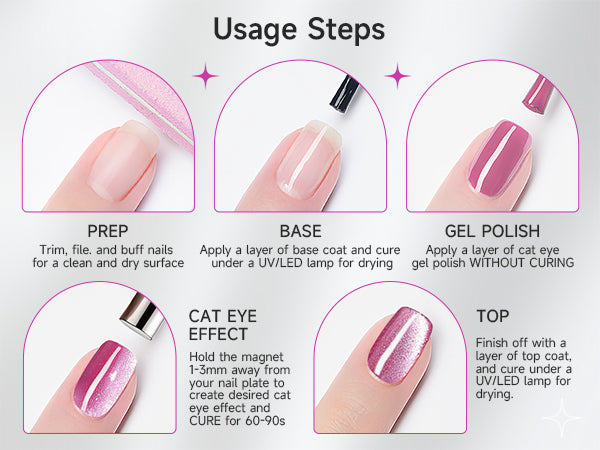 Usage Steps

PREP
Trim, file. and buff nails for a clean and dry surface

BASE
Apply a layer of base coat and cure under a UV/LED lamp for drying

GEL POLISH
Apply a layer of cat eye gel polish WITHOUT CURING

CAT EYE EFFECT
Hold the magnet 1-3mm away from your nail plate to create desired cat eye effect and CURE for 60-90s

TOP
Finish off with a layer of top coat, and cure under a UV/LED lamp for drying.