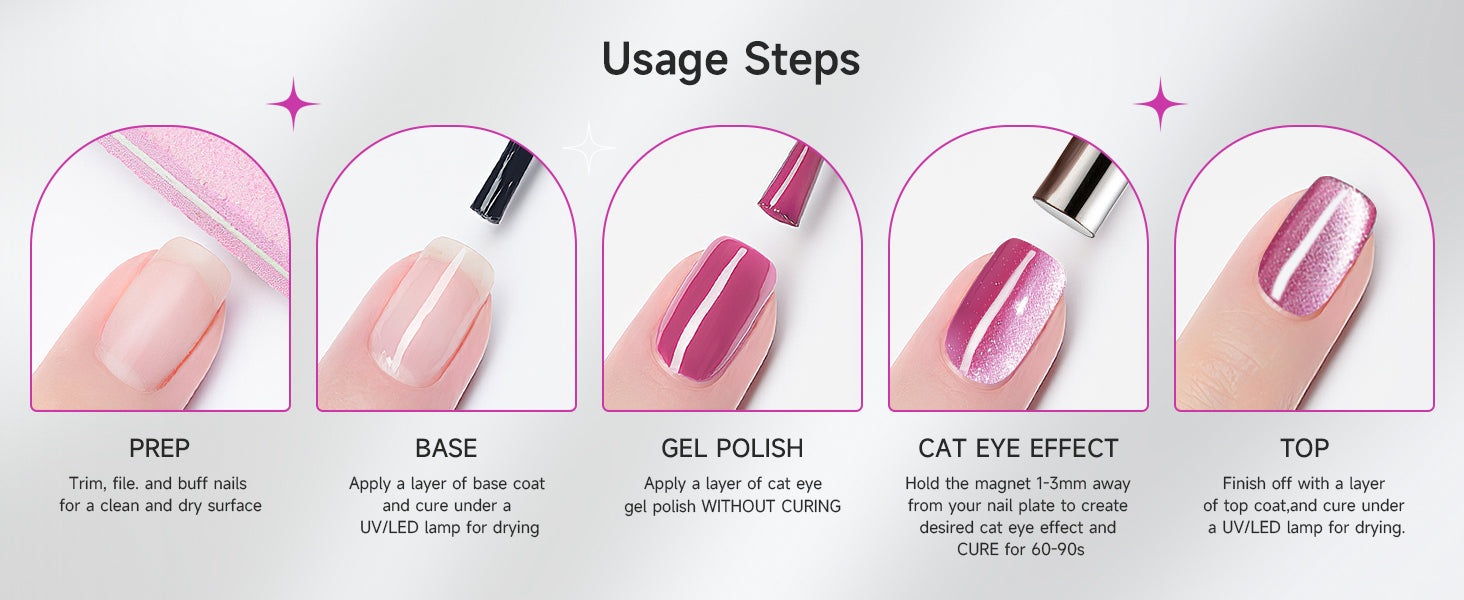 Usage Steps

PREP

Trim, file. and buff nails for a clean and dry surface

BASE

Apply a layer of base coat and cure under a UV/LED lamp for drying

GEL POLISH

Apply a layer of cat eye gel polish WITHOUT CURING

CAT EYE EFFECT

Hold the magnet 1-3mm away from your nail plate to create desired cat eye effect and CURE for 60-90s

TOP

Finish off with a layer of top coat,and cure under a UV/LED lamp for drying.