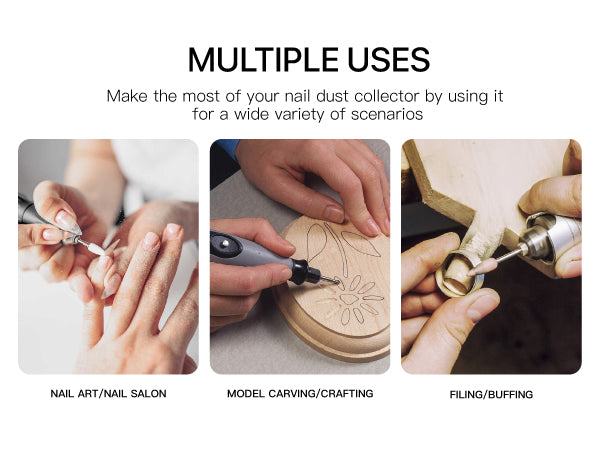 MULTIPLE USES

Make the most of your nail dust collector by using it for a wide variety of scenarios

NAIL ART/NAIL SALON

MODEL CARVING/CRAFTING

FILING/BUFFING