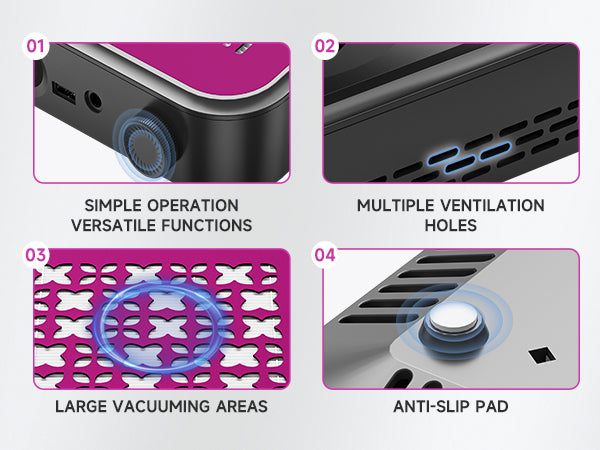 01

SIMPLE OPERATION
VERSATILE FUNCTIONS

02

MULTIPLE VENTILATION
HOLES

03

LARGE VACUUMING AREAS

04

ANTI-SLIP PAD