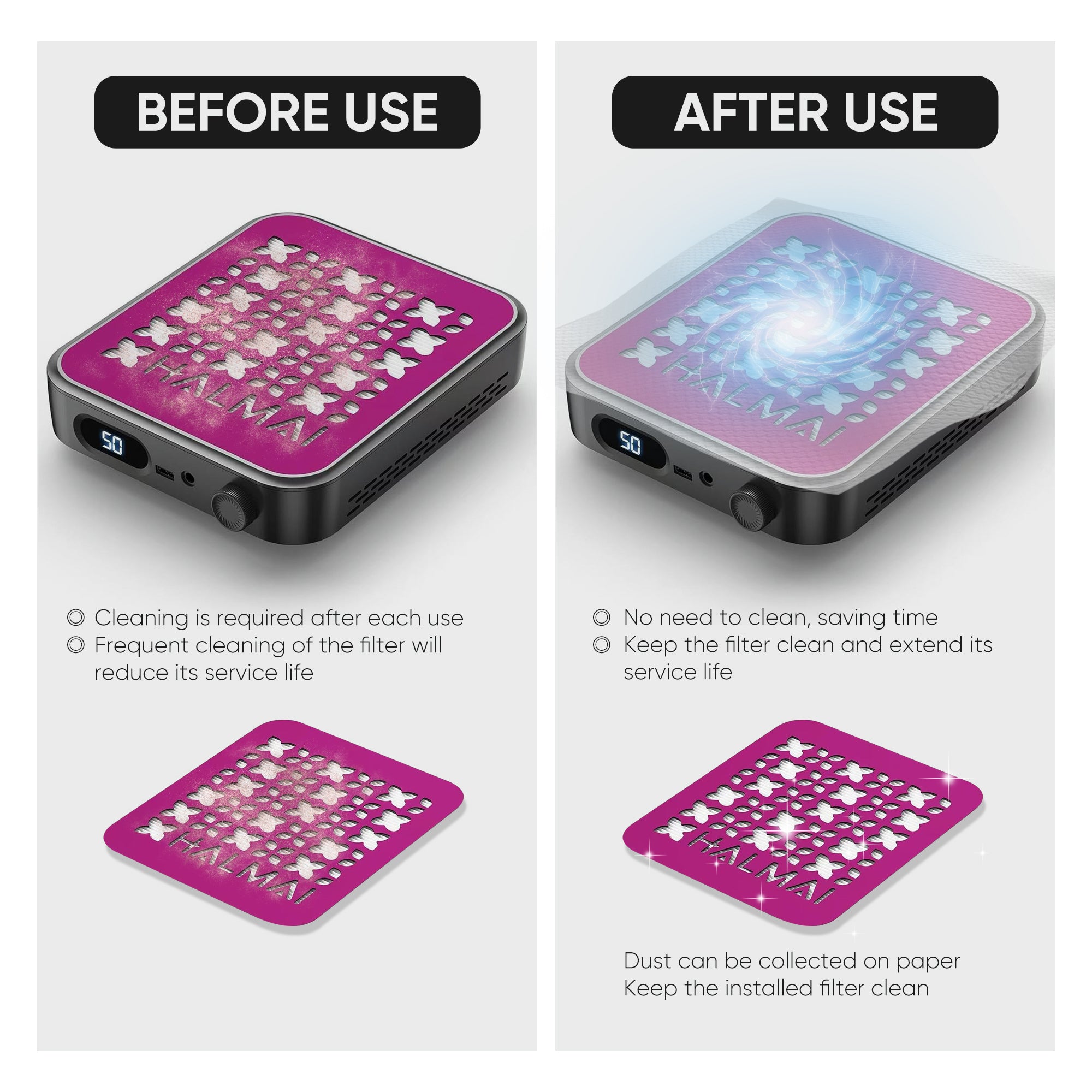 BEFORE USE

HALMAI

50

◎ Cleaning is required after each use
◎ Frequent cleaning of the filter will reduce its service life

HALMAI

AFTER USE

HALMAI

50

◎ No need to clean, saving time
◎ Keep the filter clean and extend its service life

HALMAI

Dust can be collected on paper
Keep the installed filter clean