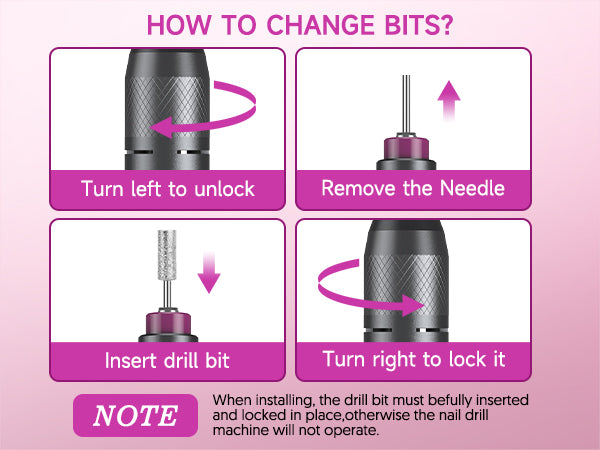 HOW TO CHANGE BITS?

Turn left to unlock

Remove the Needle

Insert drill bit

Turn right to lock it

NOTE

When installing, the drill bit must befully inserted and locked in place,otherwise the nail drill machine will not operate.